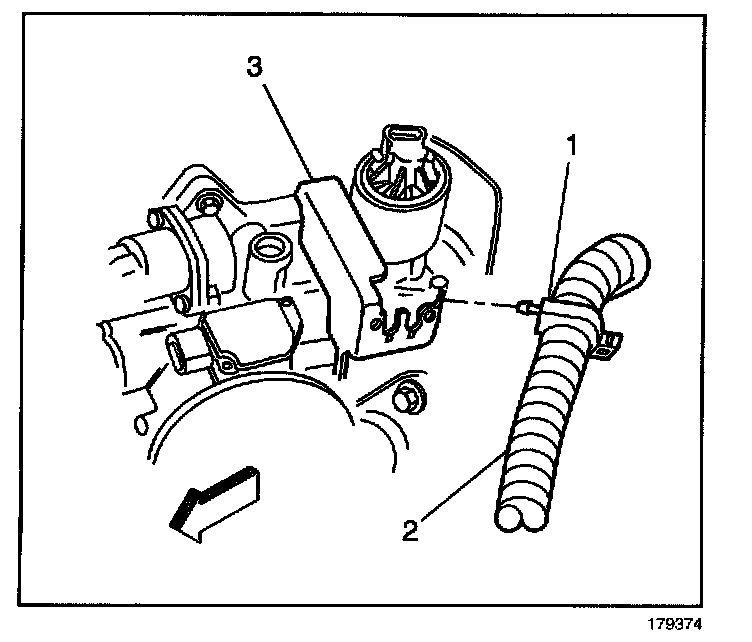 3
1
2
179374