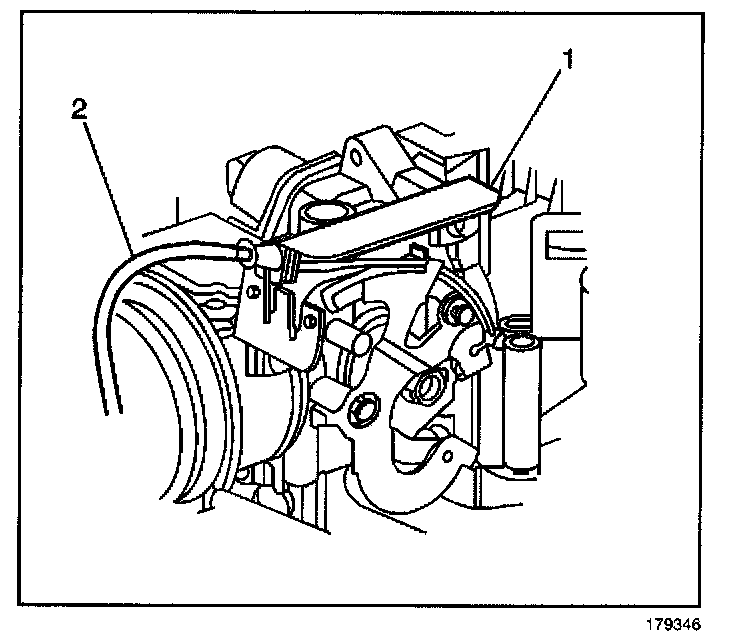 1
2
179346