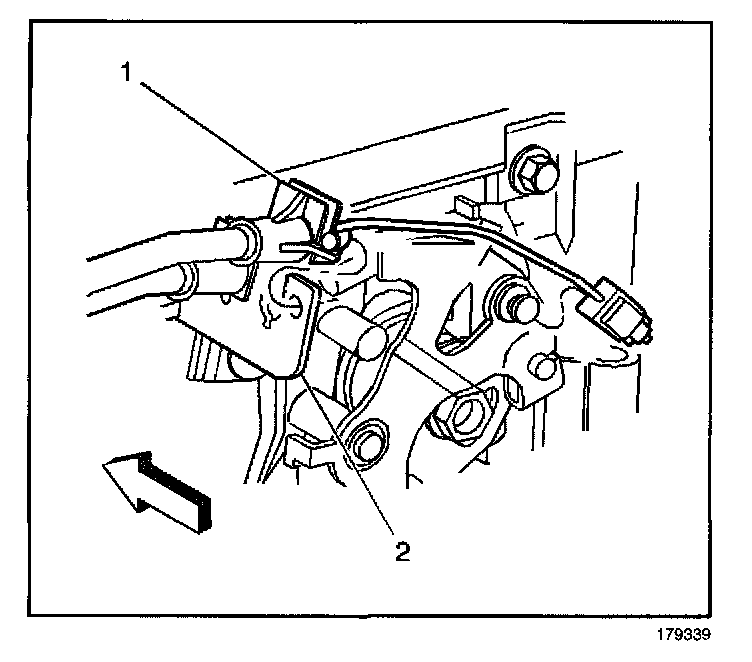 1

2

179339