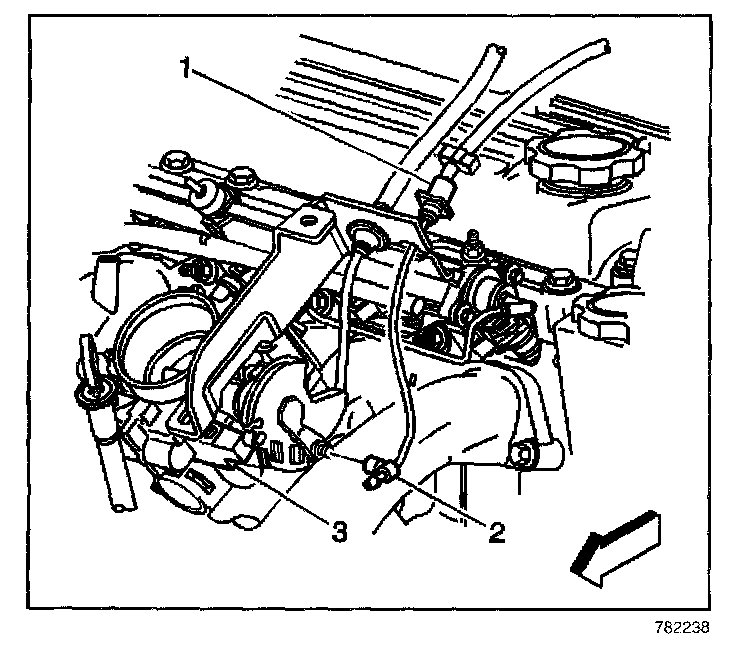 1
3
2
782238