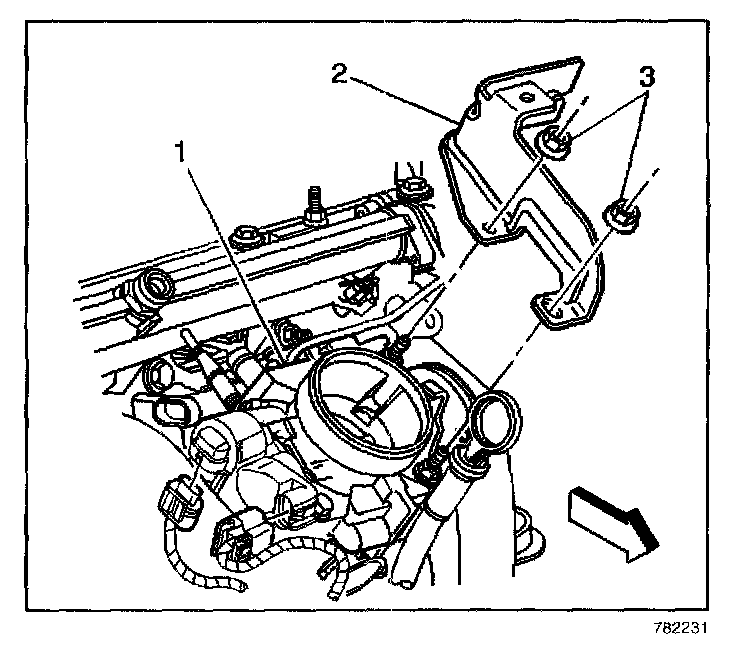 2
3
1
782231