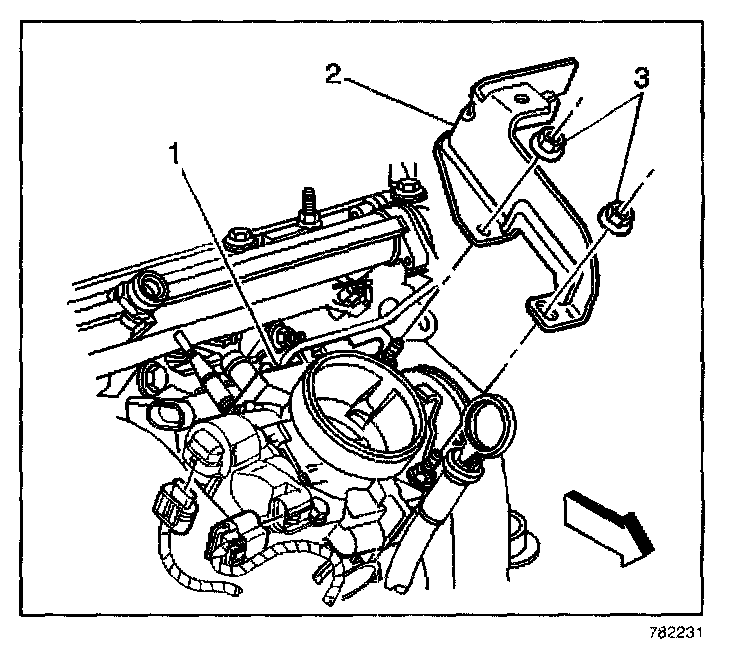 2
3
1
782231