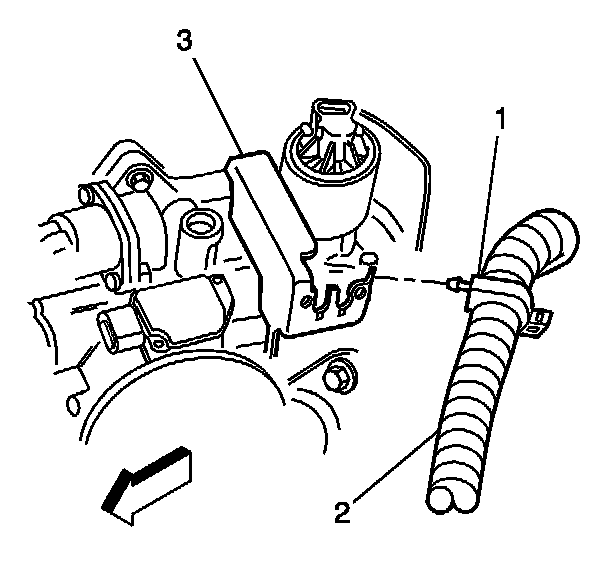 3
1
2