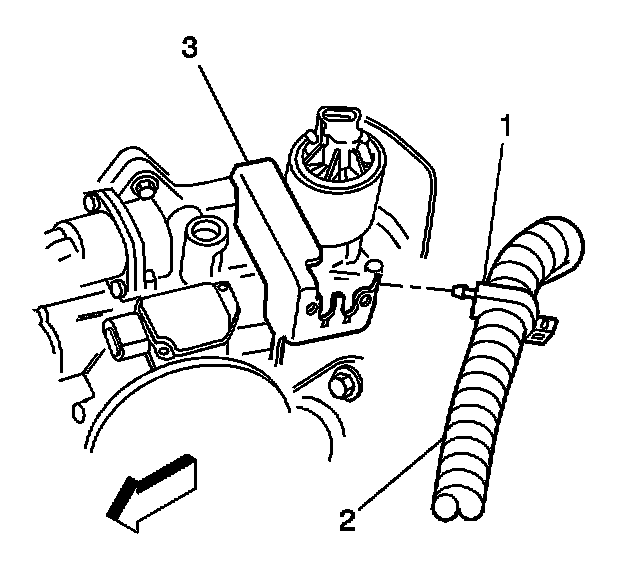 3
1
2