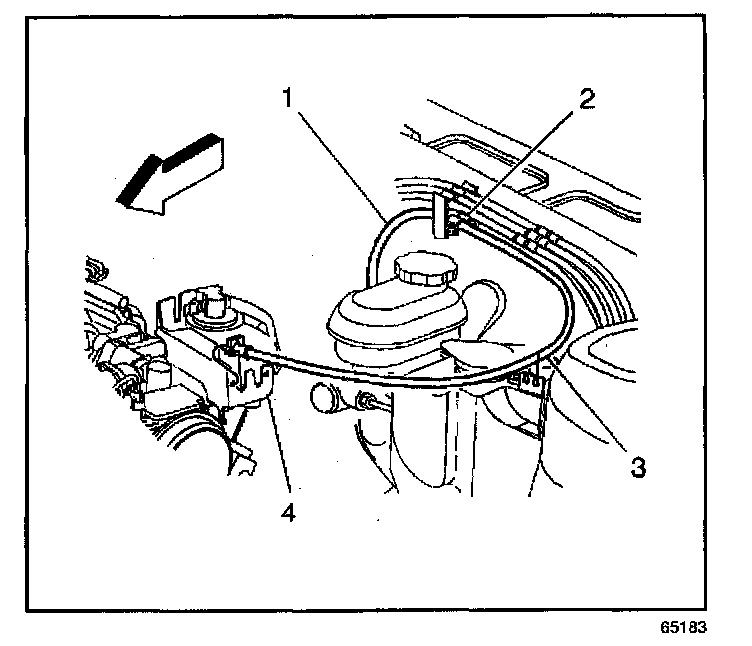 1
2
3
4
65183