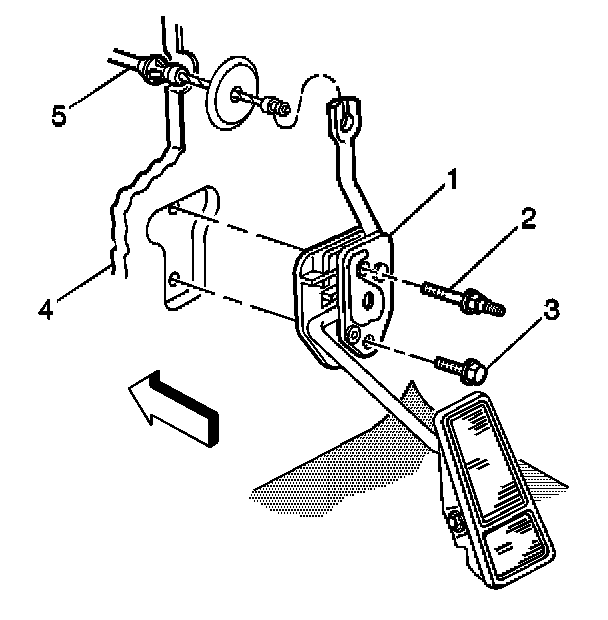 5
1
2
4
3