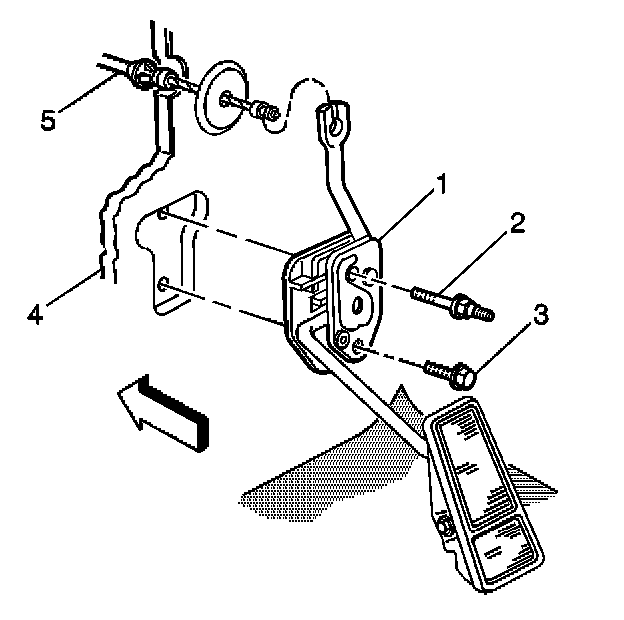 5
1
2
3
4