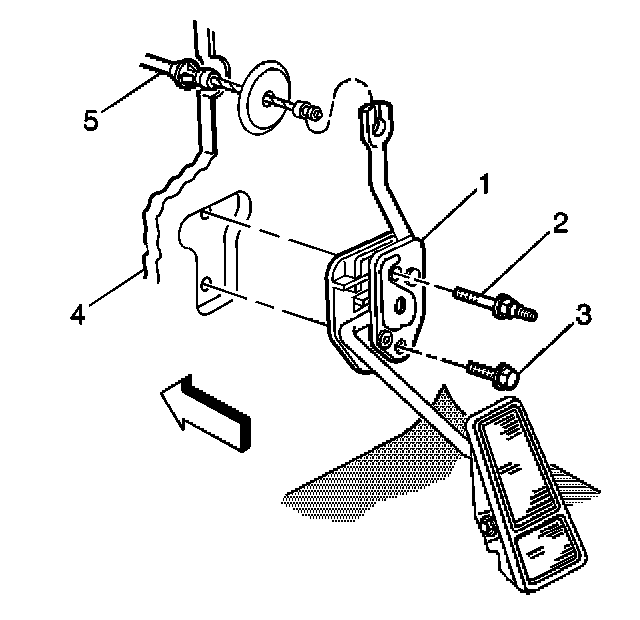 5
1
2
3
4