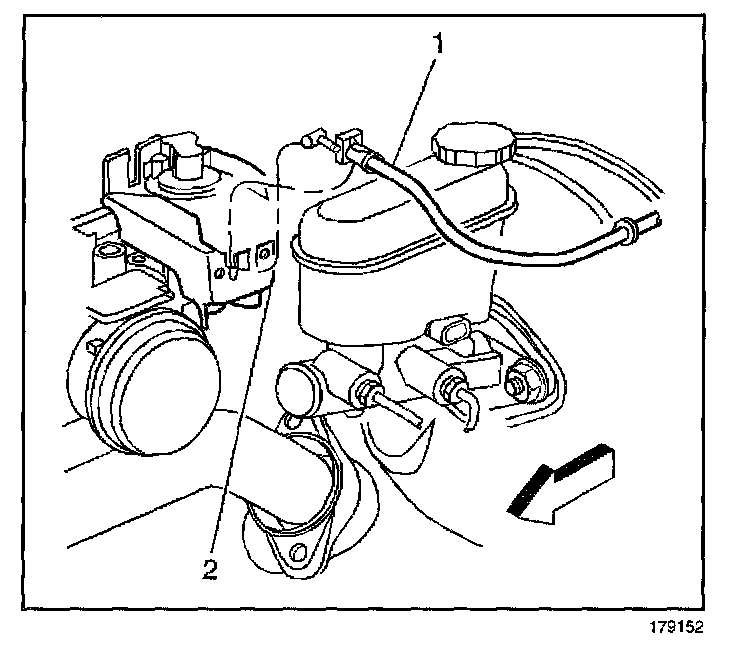 1
2
179152