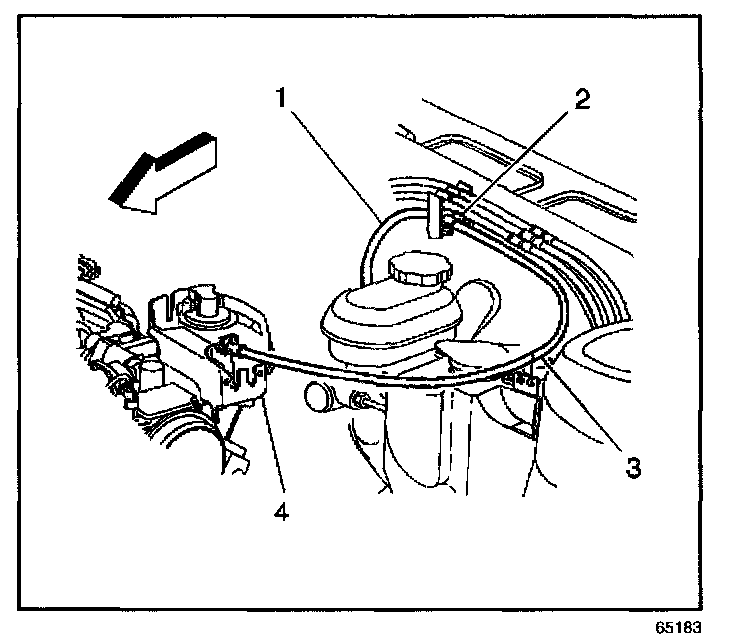 1
2
3
4
65183