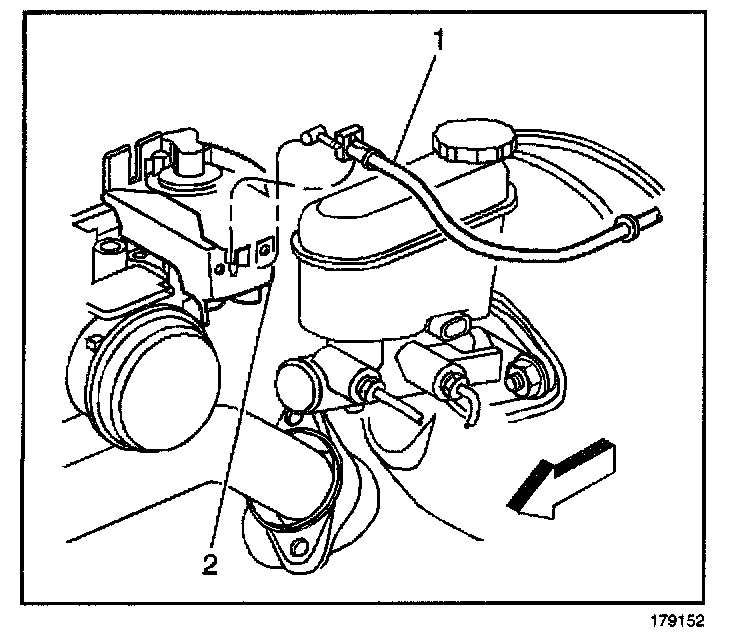 1

2

179152