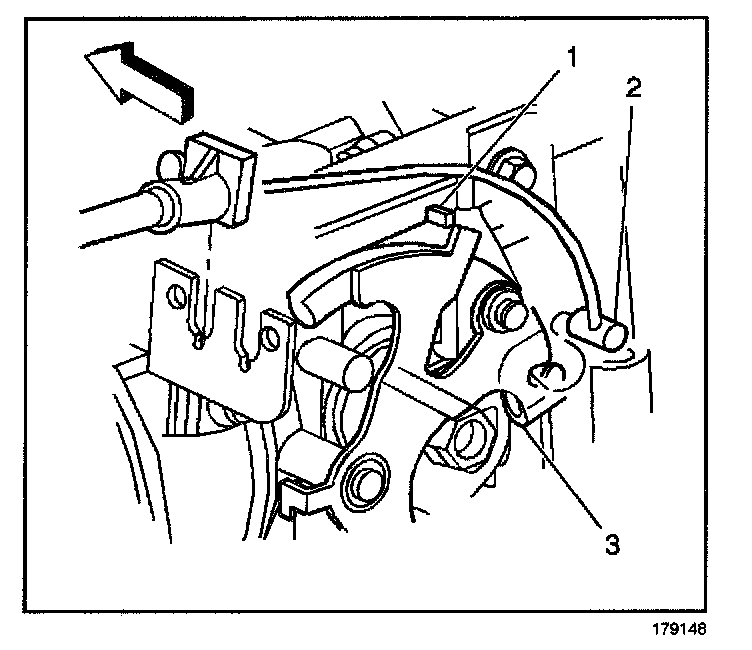 1
2
3
179148