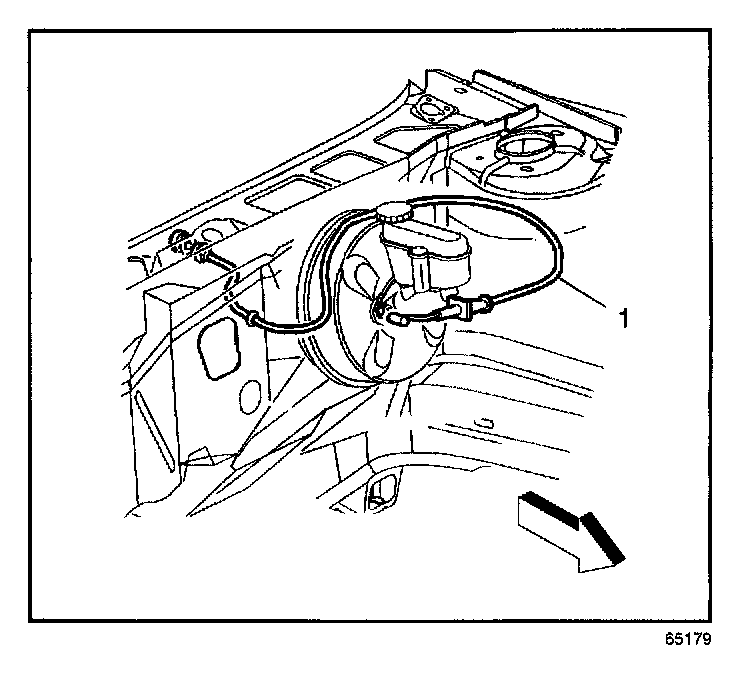 1

65179