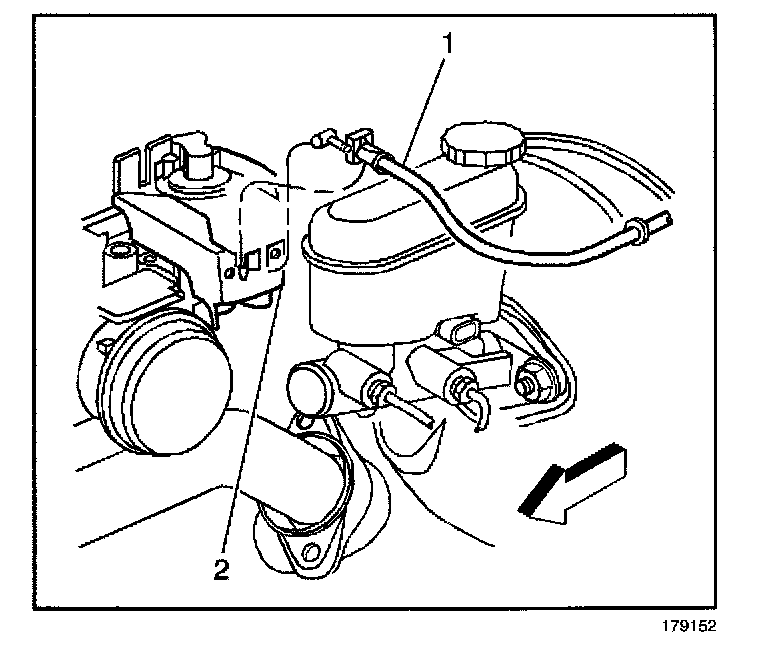 1

2

179152