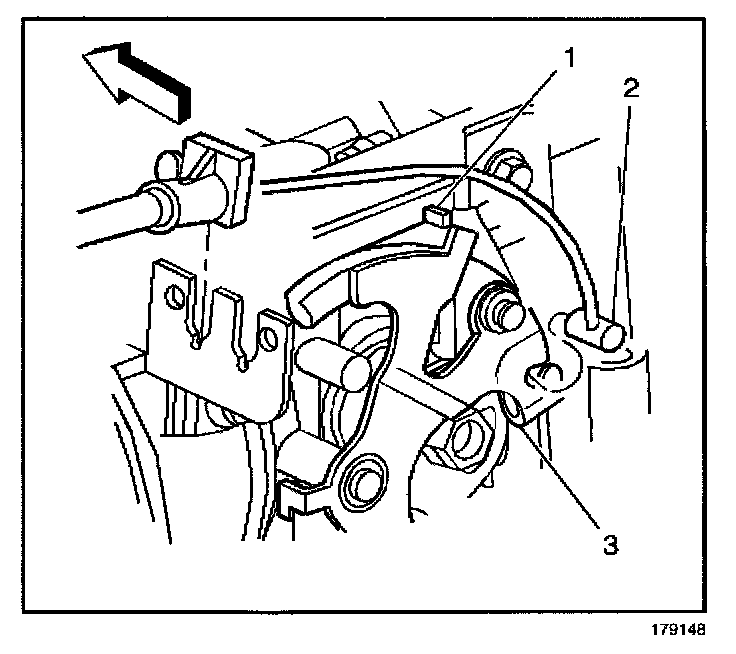 1
2
3
179148