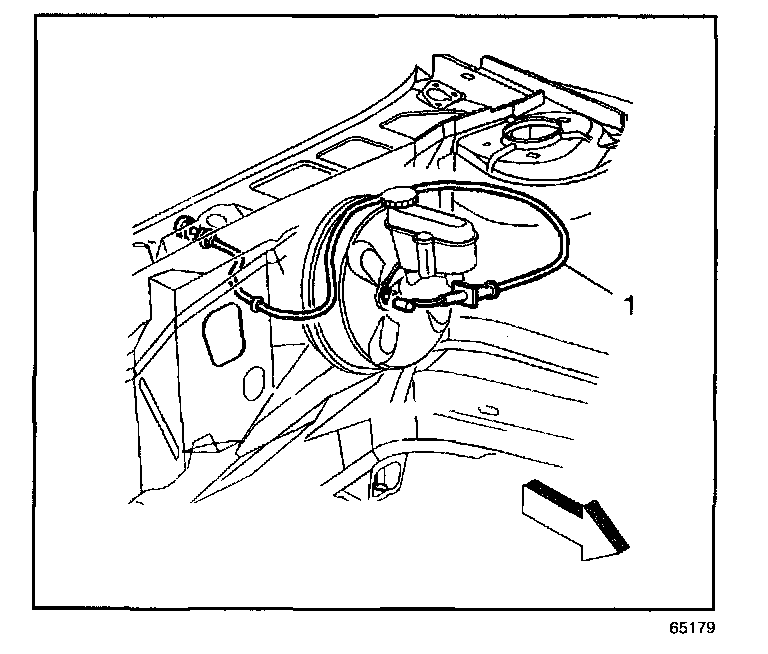 1

65179