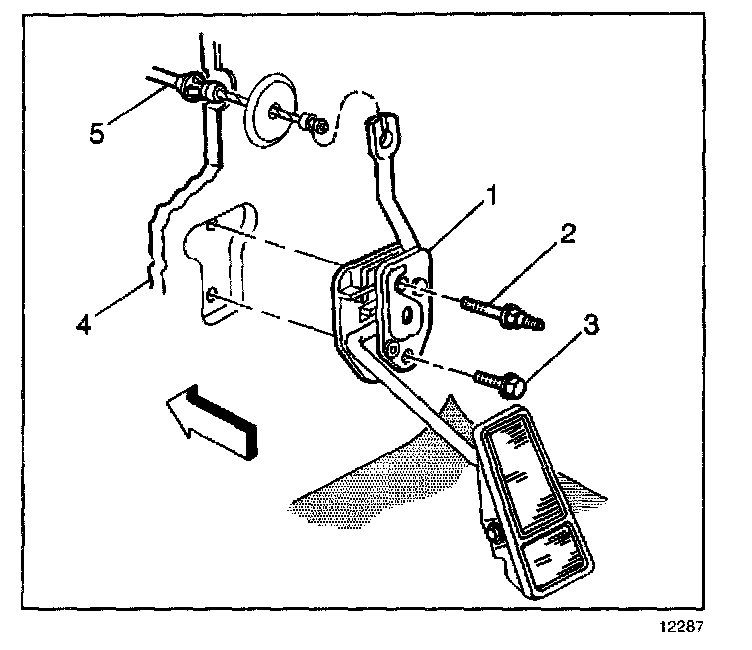 5
1
2
4
3
12287