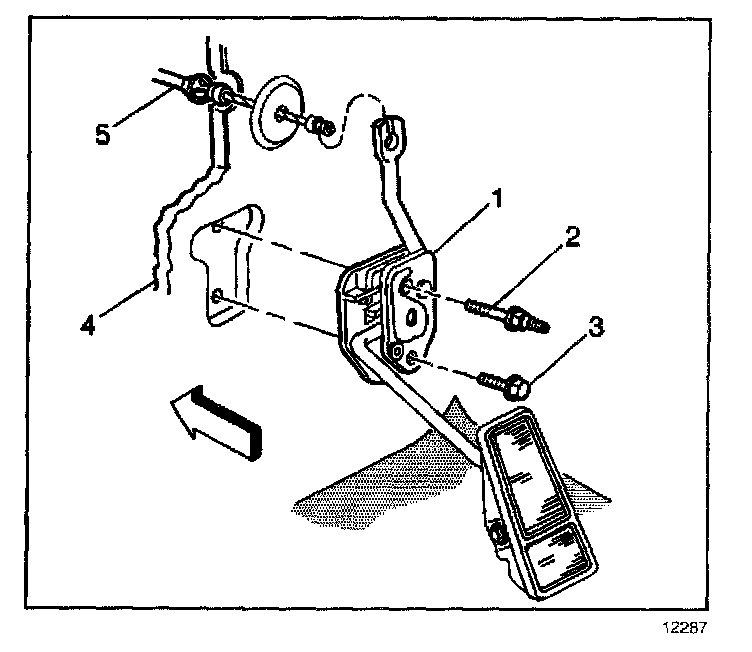 5
1
2
3
4
12287