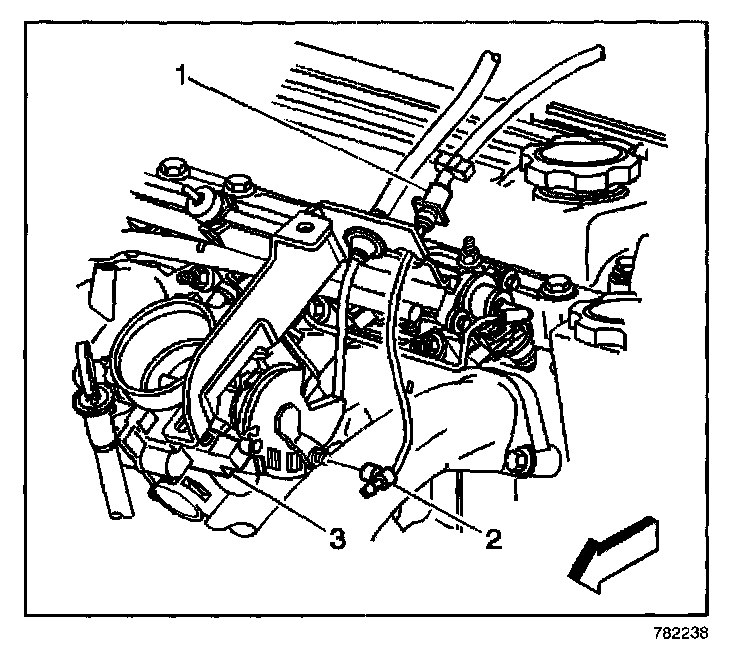 1

3

2

782238