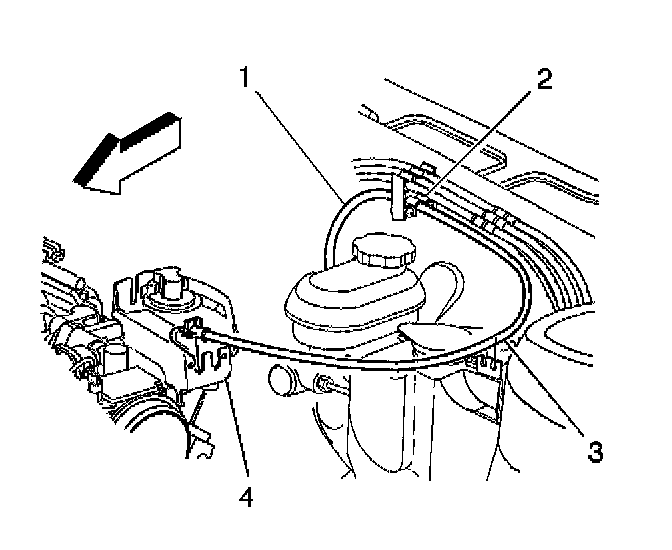 1
2
3
4