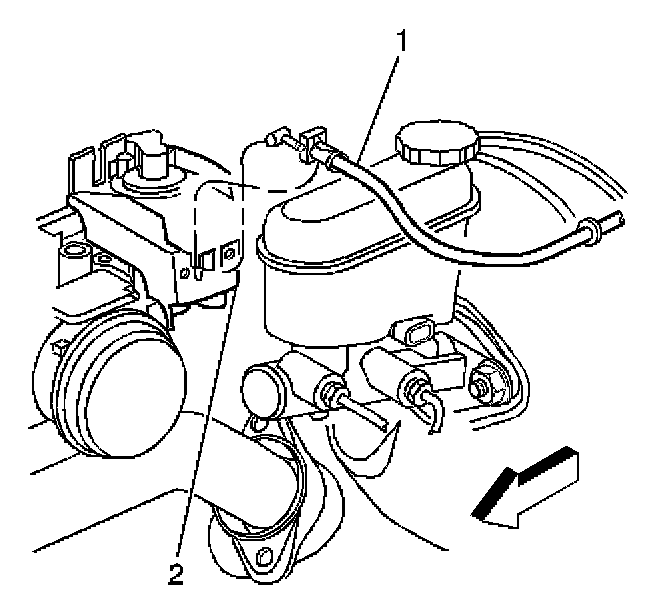 1

2