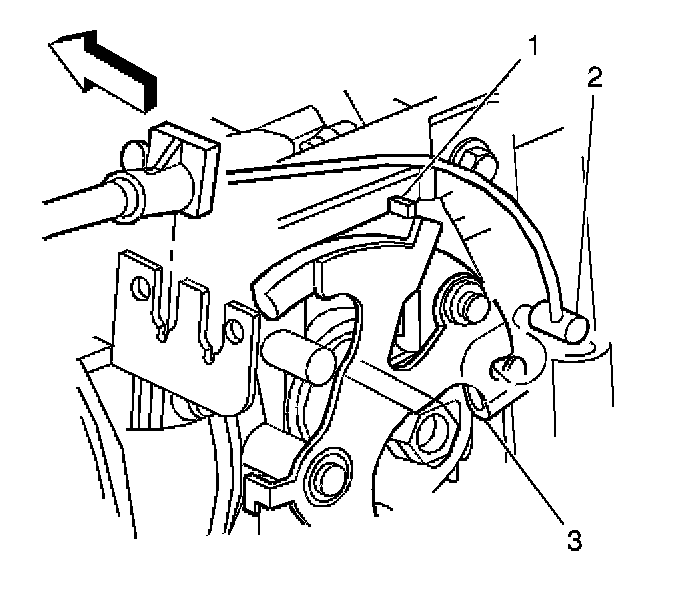 1
2
3