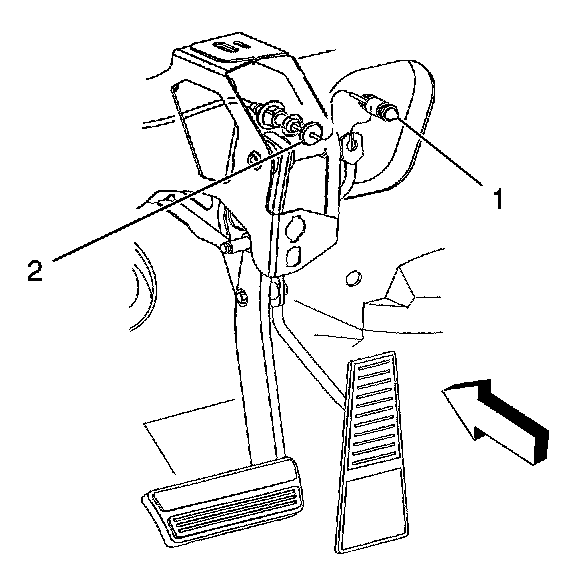 1

2