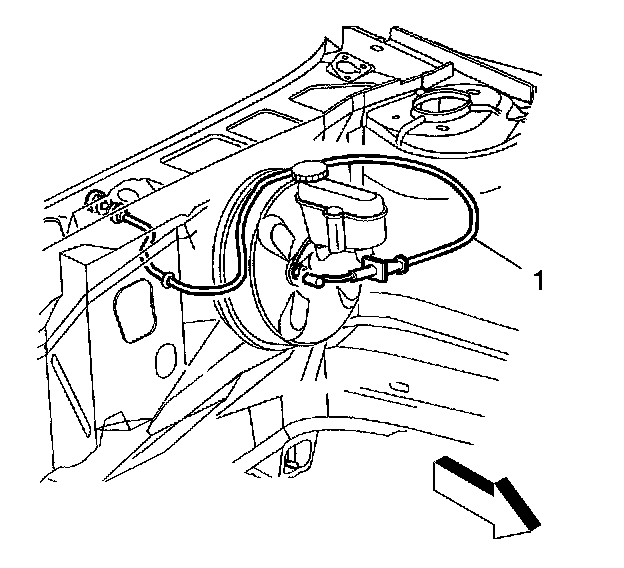 1