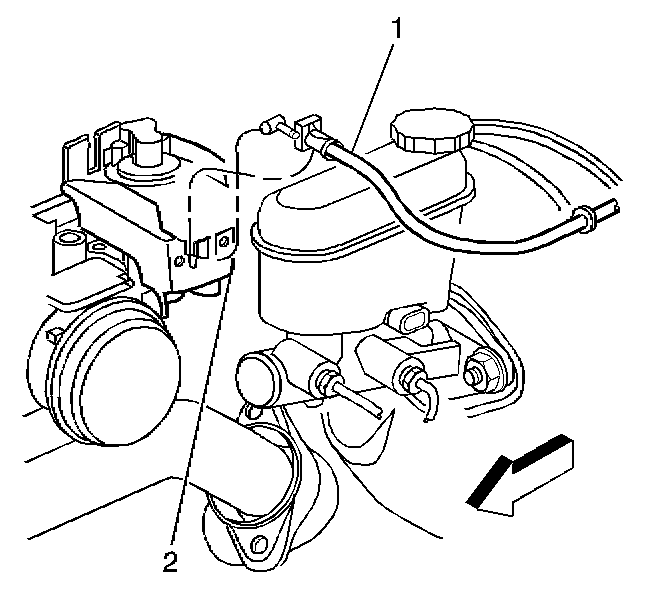 1

2