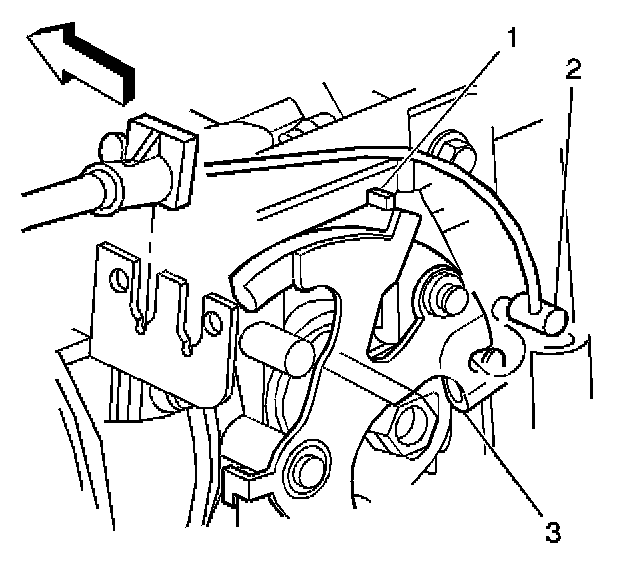 1
2
3