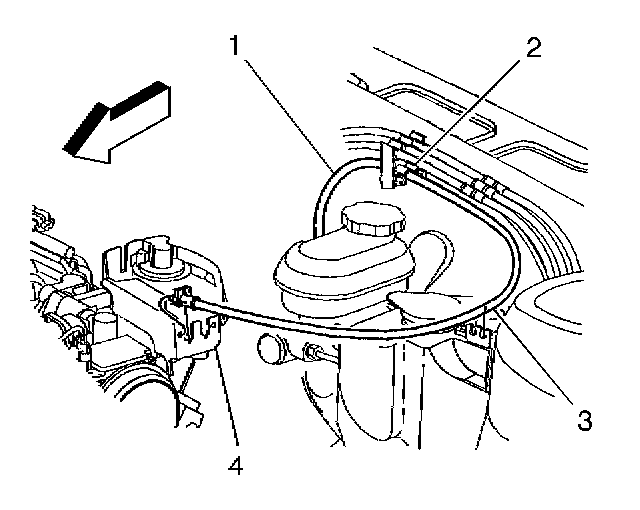 1
2
3
4