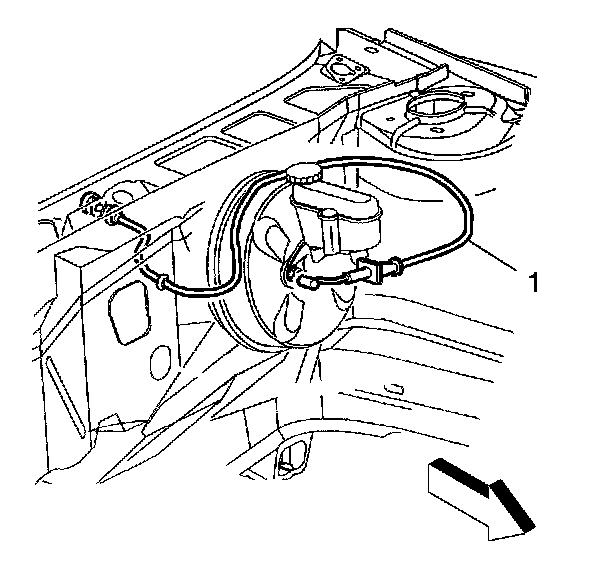 1