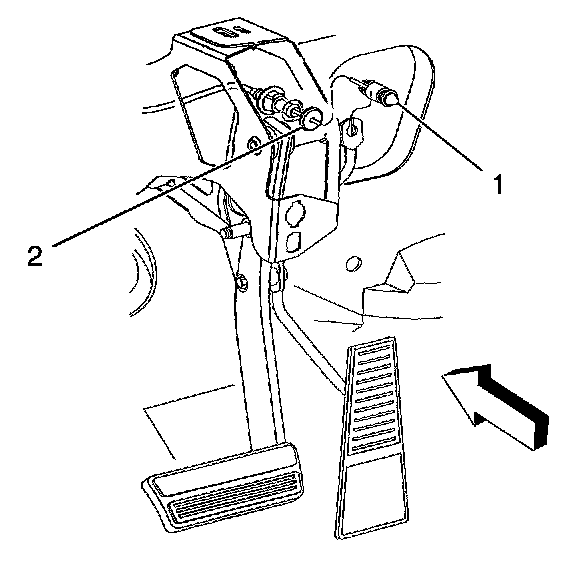 1
2