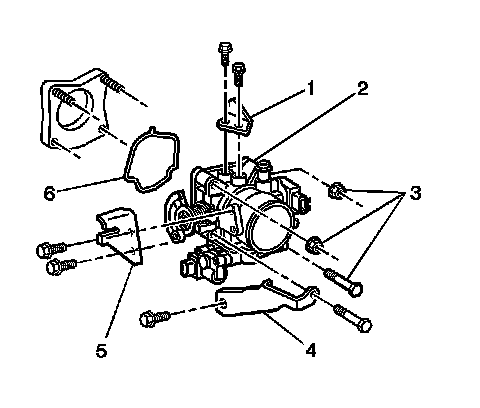 1
2
6
3
5
4