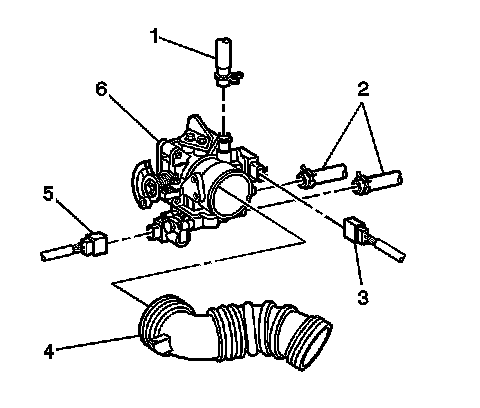 1
6
2
5
3
4