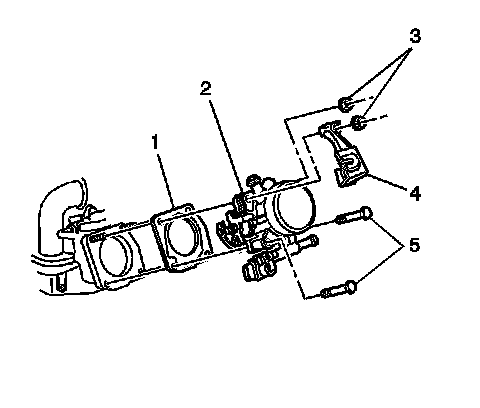 3
2
1
4
5