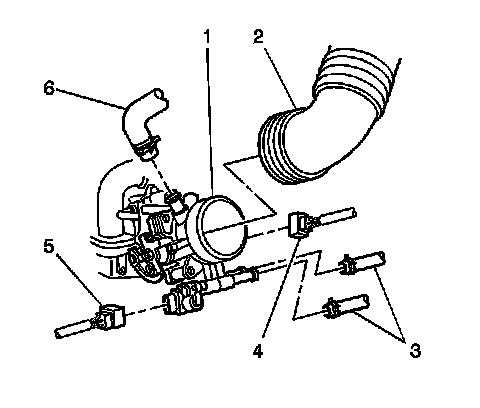 1
2
6
5
4
3