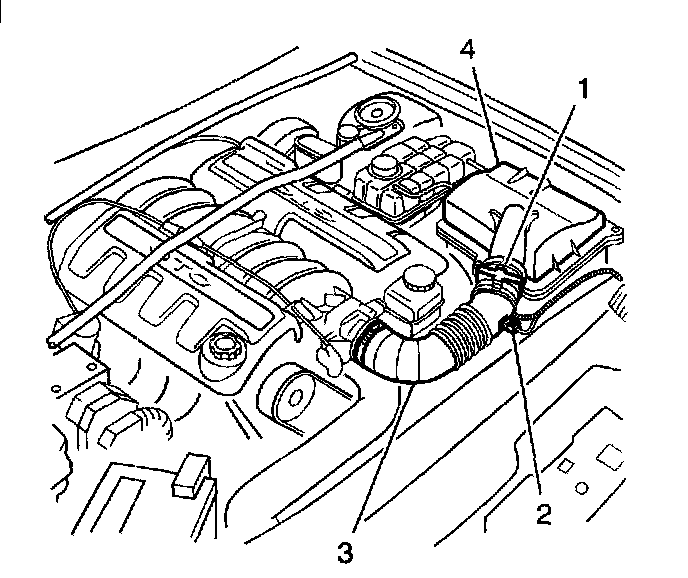 4
1
2
3