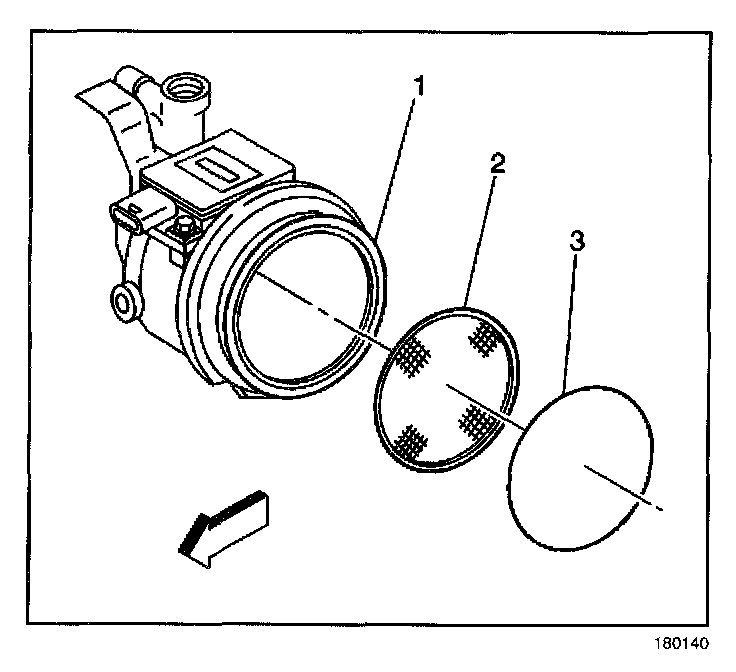 1
2
3
180140