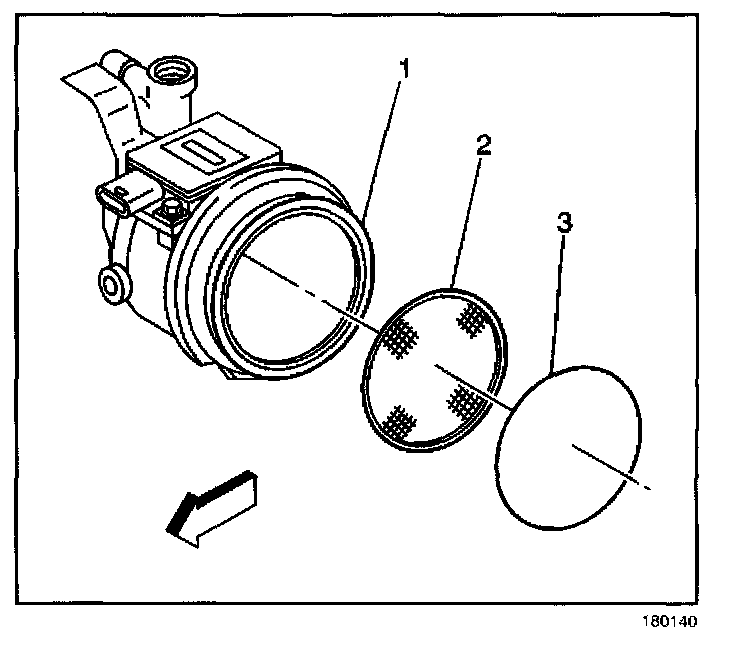 1
2
3
180140