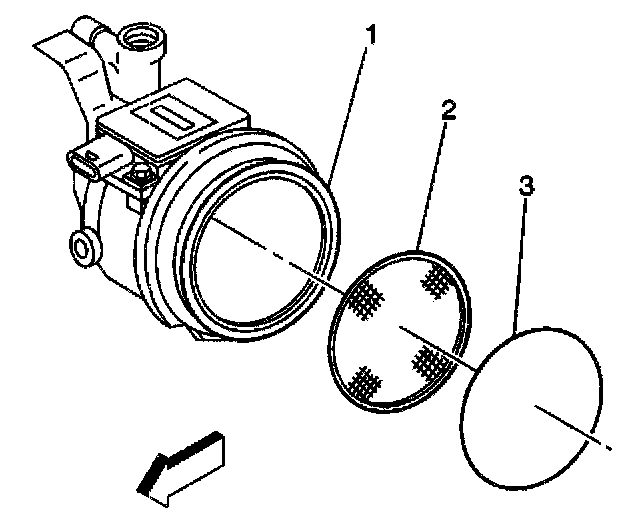 1
2
3