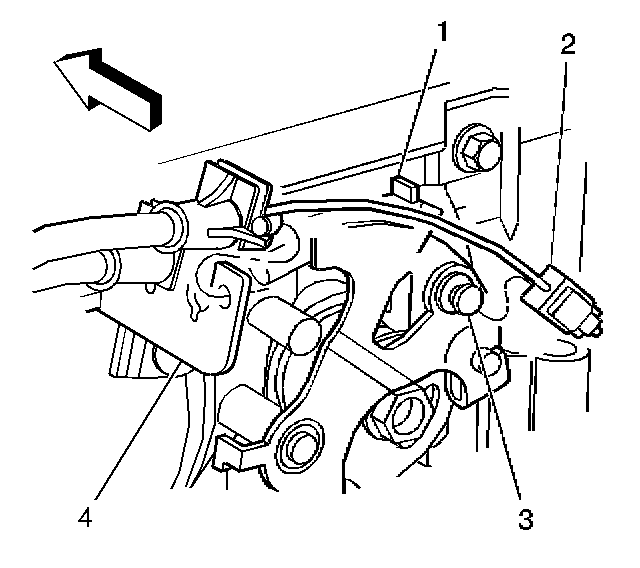 1
2
4
3