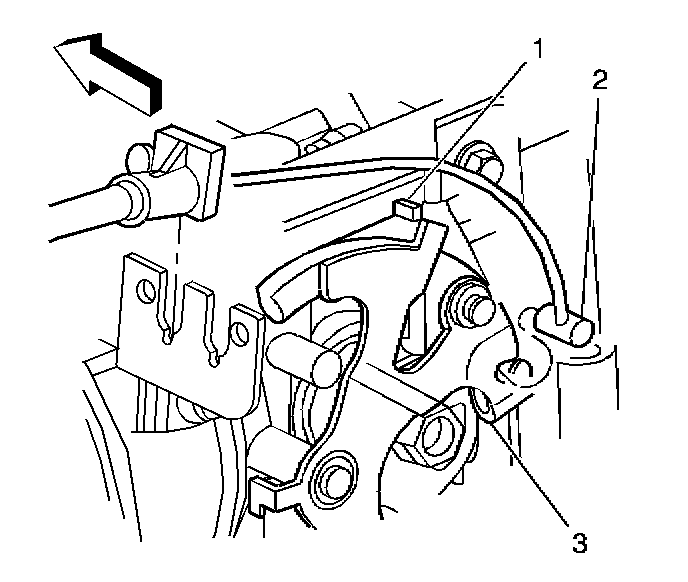 1
2
3