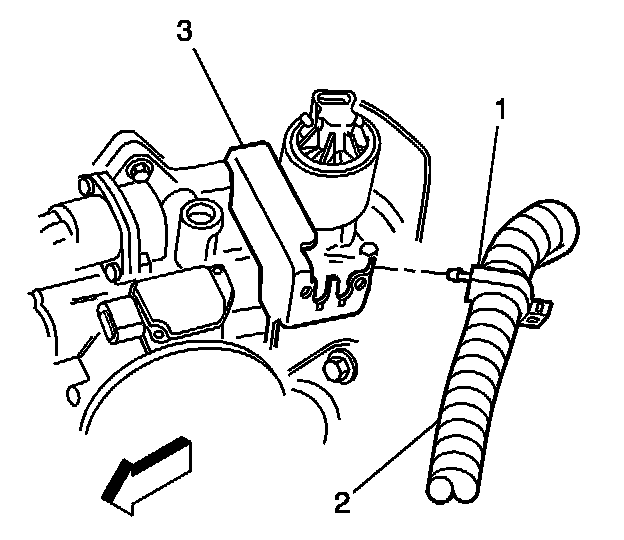 3
1
2