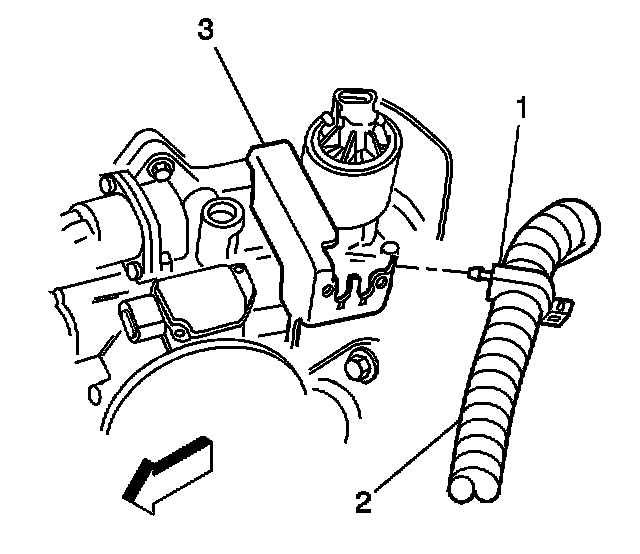 3
1
2