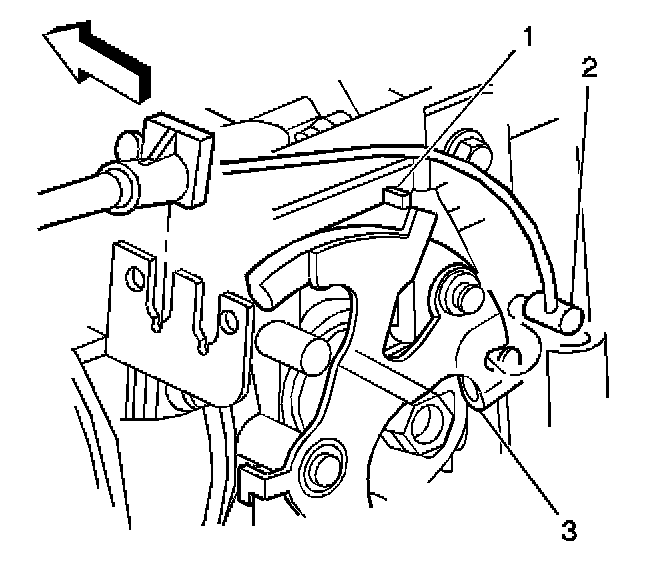 1
2
3