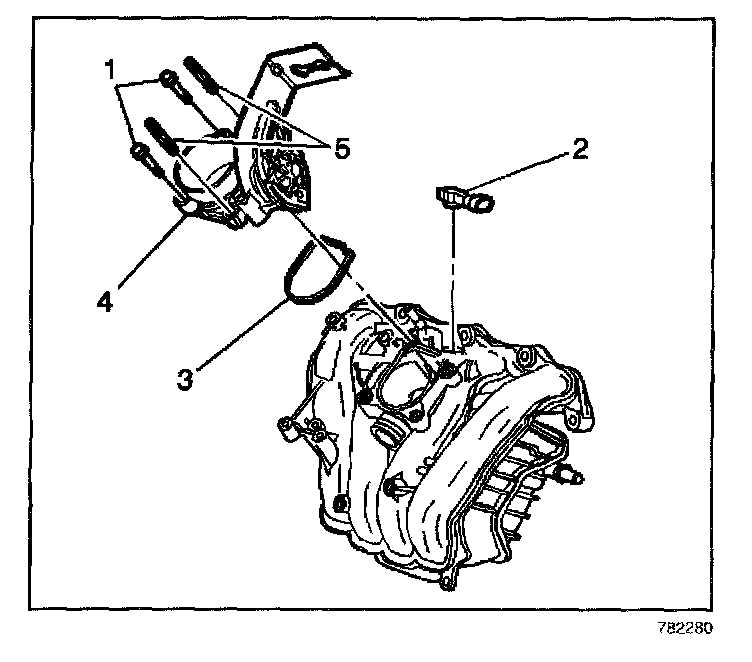 1
5
2
4
3
782280