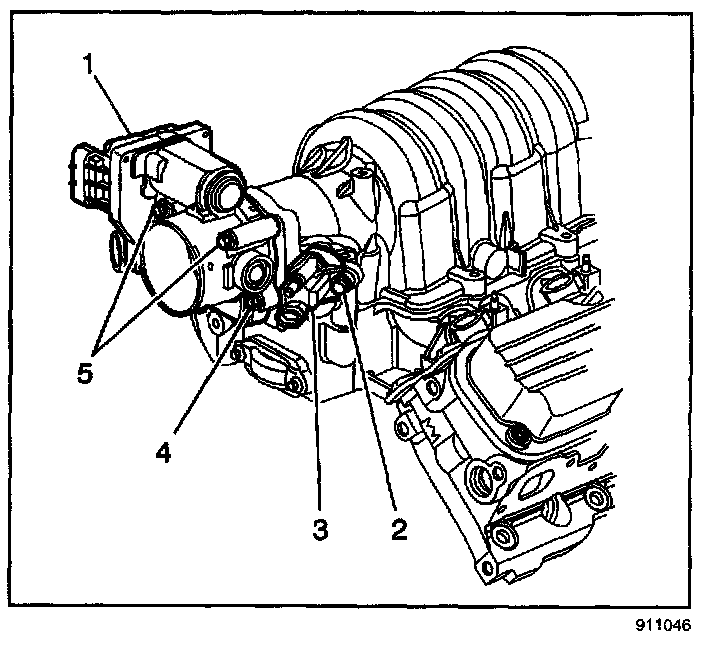 1
5
4
3
2
911046