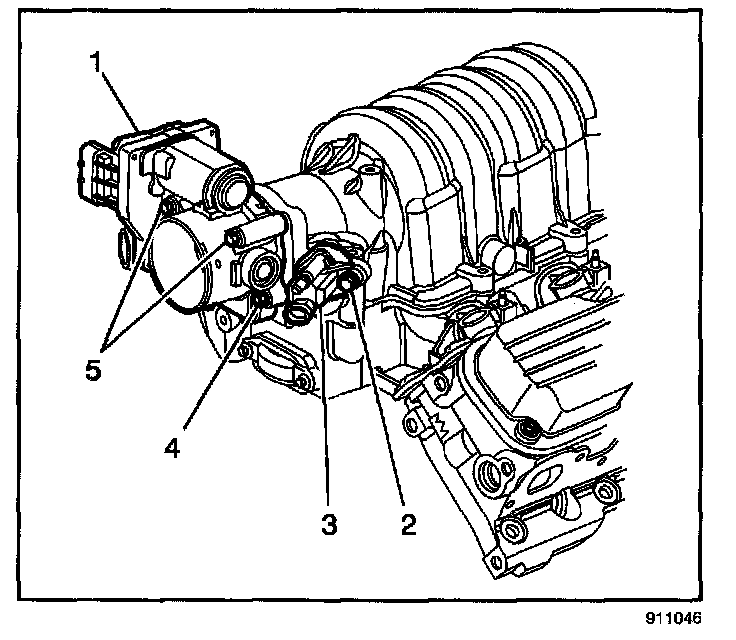 1

5

4

3

2

911046