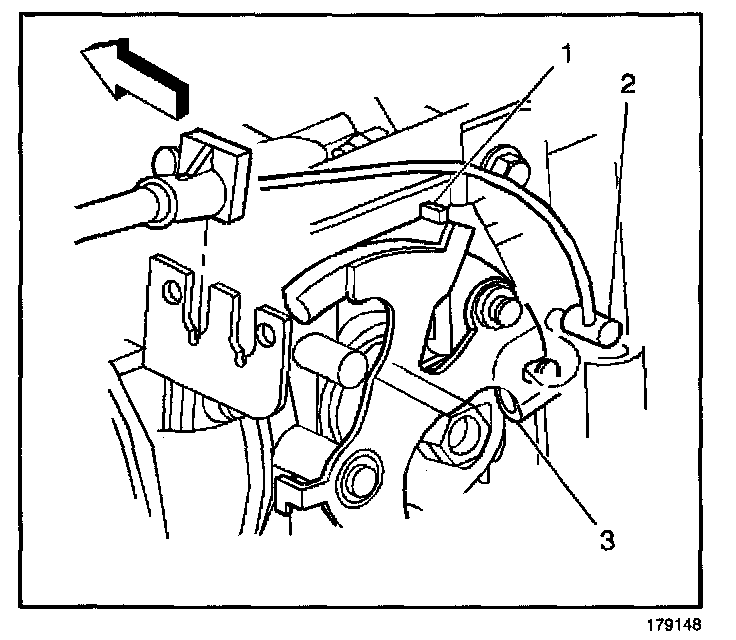 1
2
3
179148